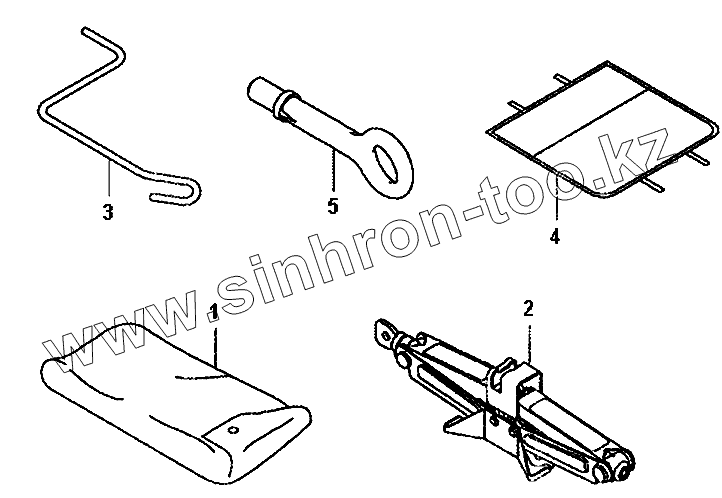 3

5

4

www.sinhron-too.kz

1

2